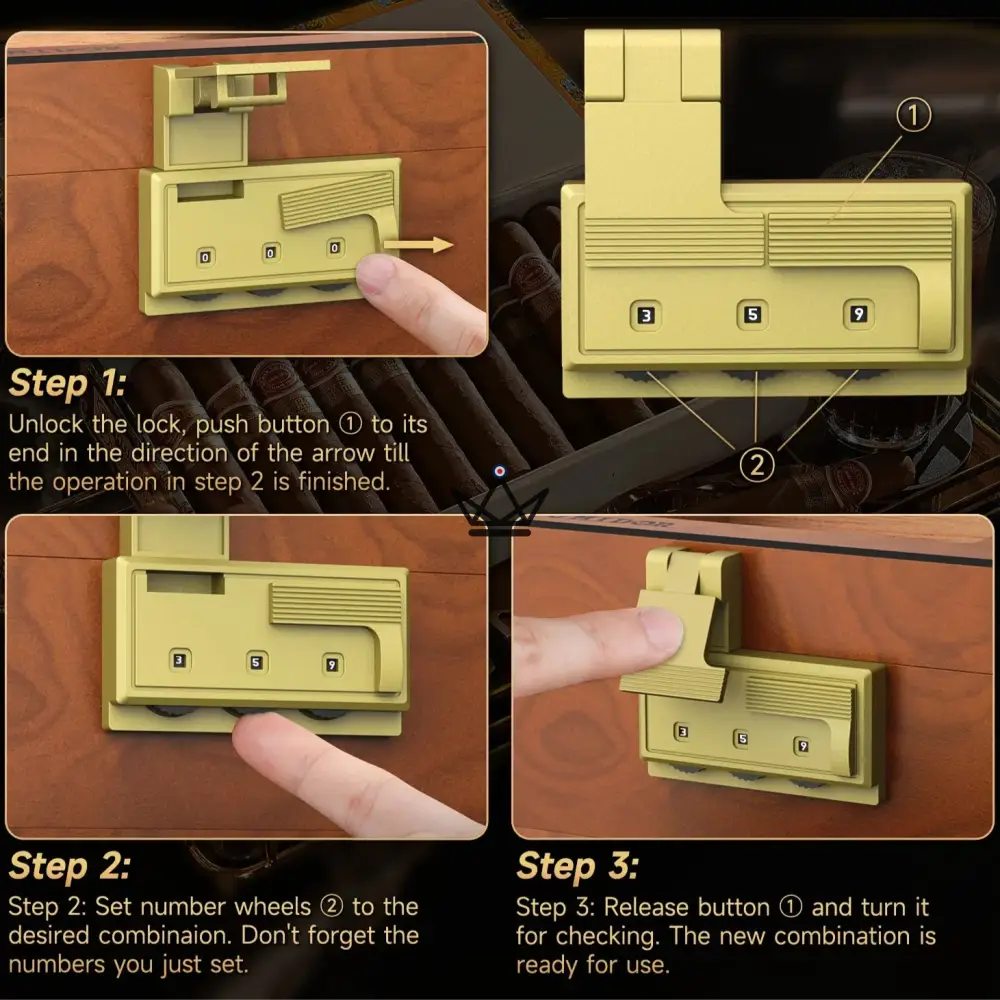 0 0 0

①

3 5 9

②

Step 1:

Unlock the lock, push button ① to its end in the direction of the arrow till the operation in step 2 is finished.

3 5 9

3 5 9

Step 2:

Step 2: Set number wheels ② to the desired combinaion. Don't forget the numbers you just set.

Step 3:

Step 3: Release button ① and turn it for checking. The new combination is ready for use.