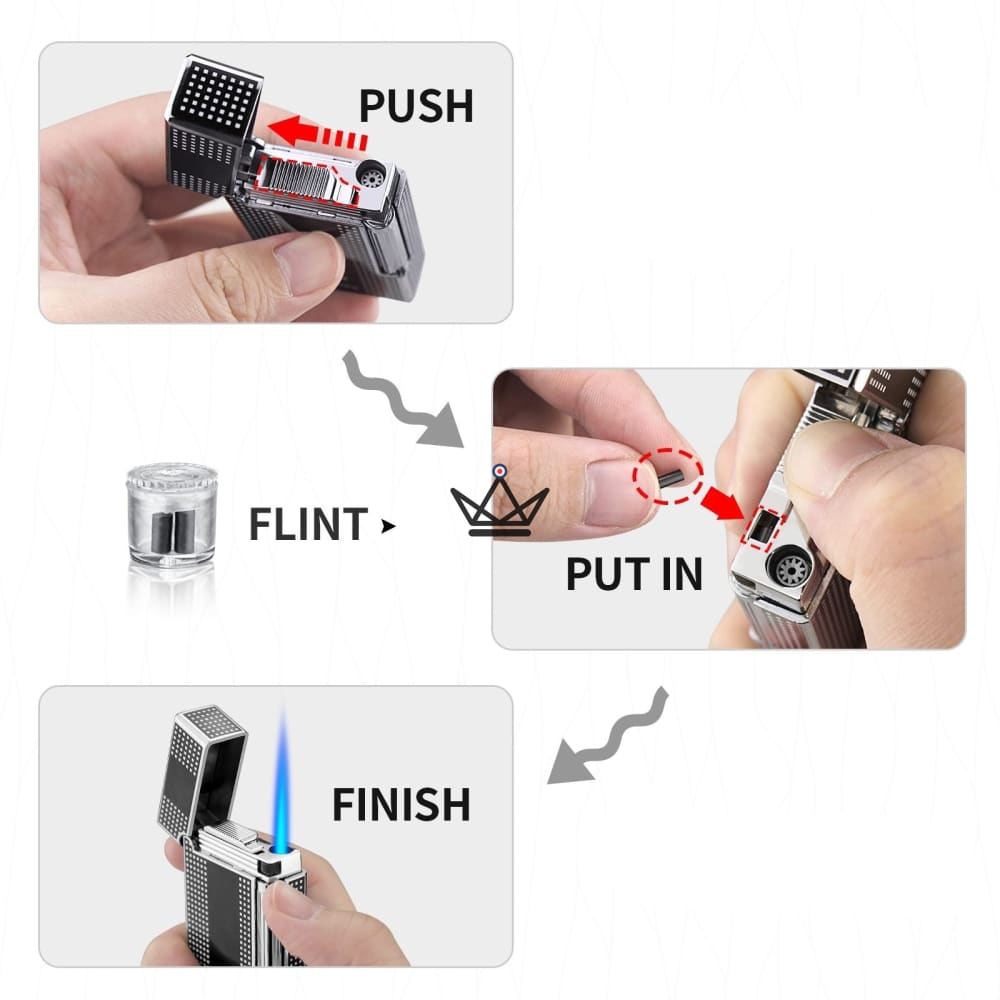 PUSH

FLINT

PUT IN

FINISH